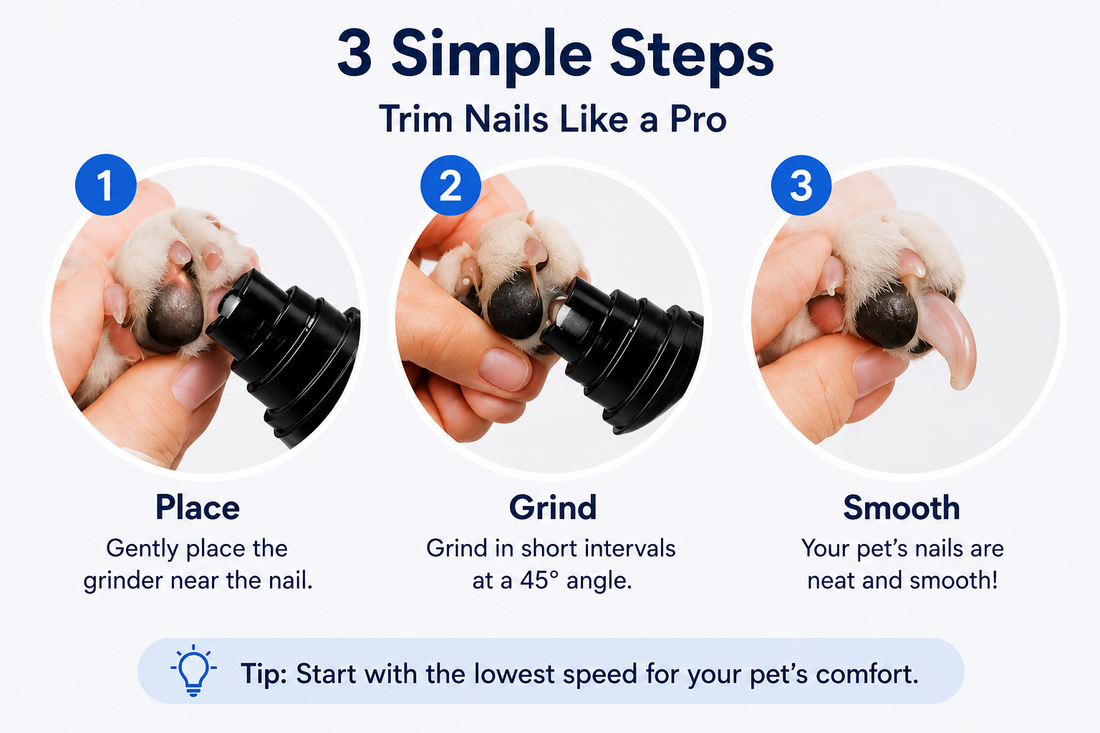 3 Simple Steps

Trim Nails Like a Pro

1

Place

Gently place the grinder near the nail.

2

Grind

Grind in short intervals at a 45° angle.

3

Smooth

Your pet's nails are neat and smooth!

Tip: Start with the lowest speed for your pet's comfort.